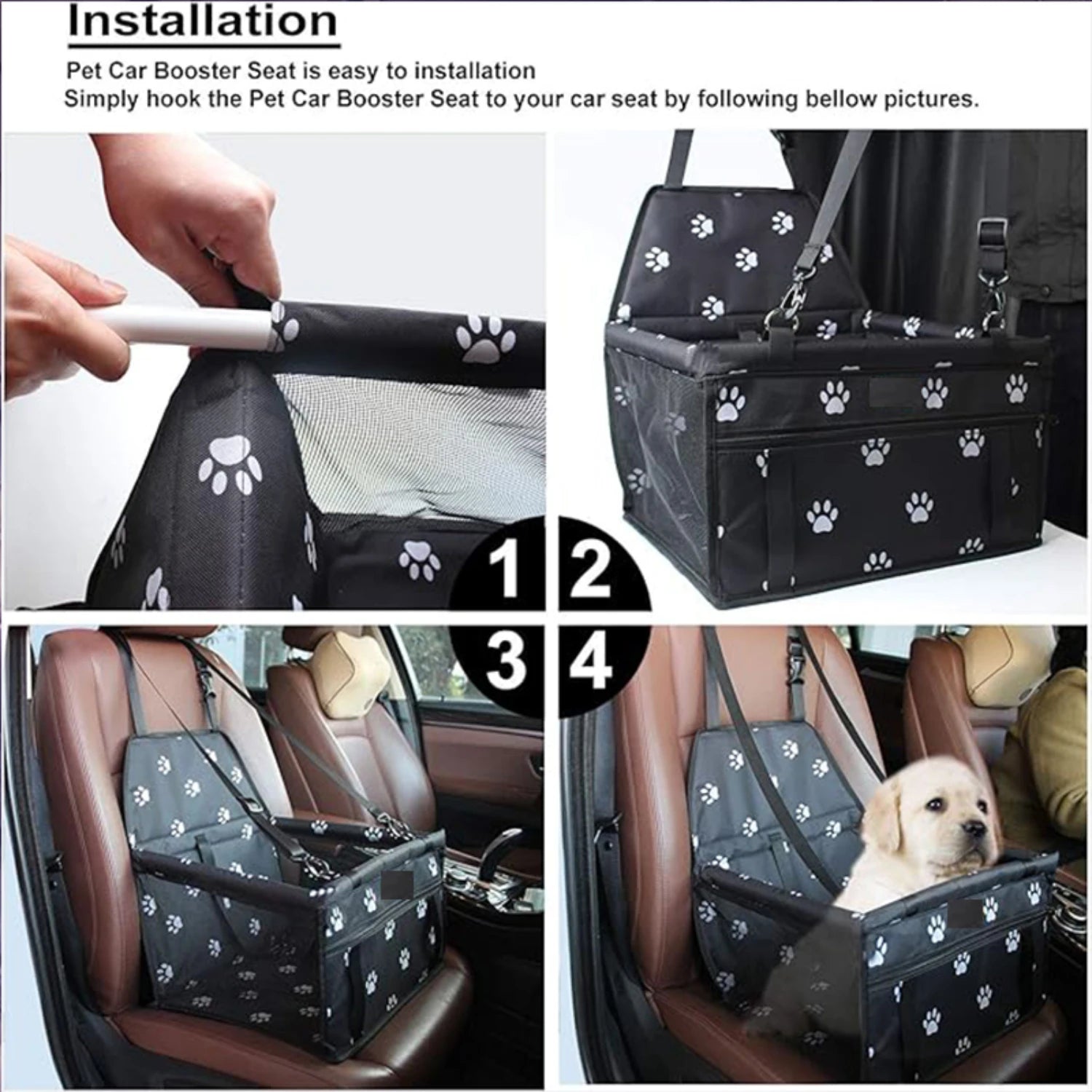 Installation

Pet Car Booster Seat is easy to installation
Simply hook the Pet Car Booster Seat to your car seat by following bellow pictures.

1 2
3 4