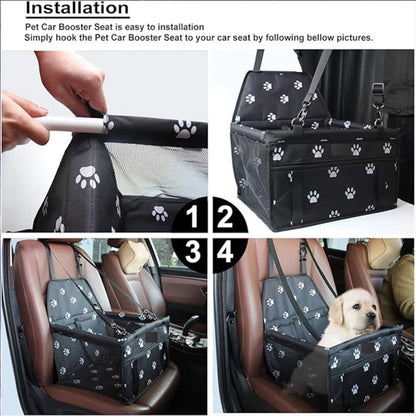 Installation

Pet Car Booster Seat is easy to installation
Simply hook the Pet Car Booster Seat to your car seat by following bellow pictures.

1

2

3

4