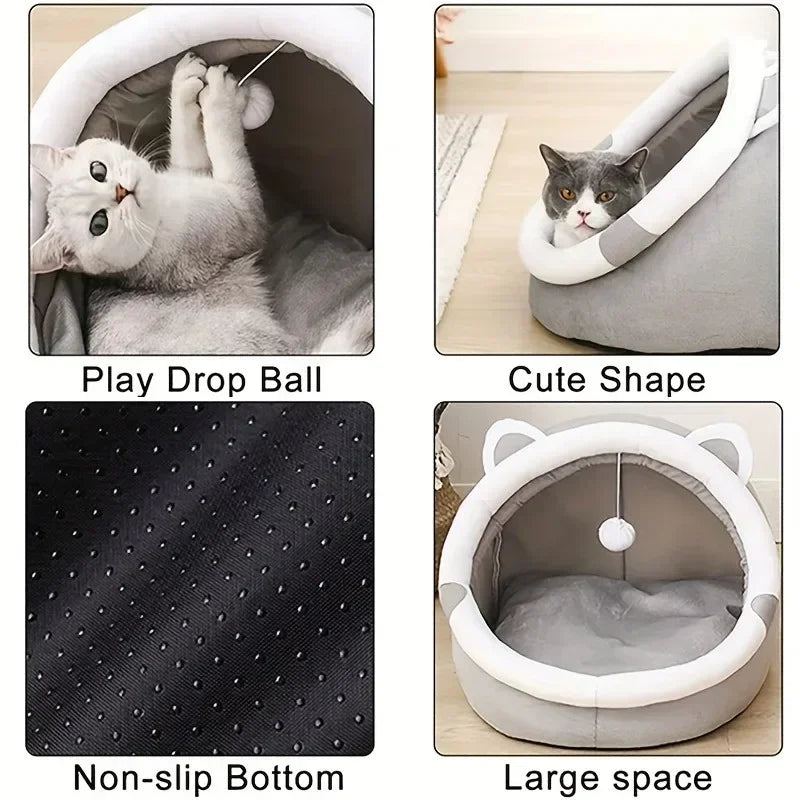 Play Drop Ball

Cute Shape

Non-slip Bottom

Large space