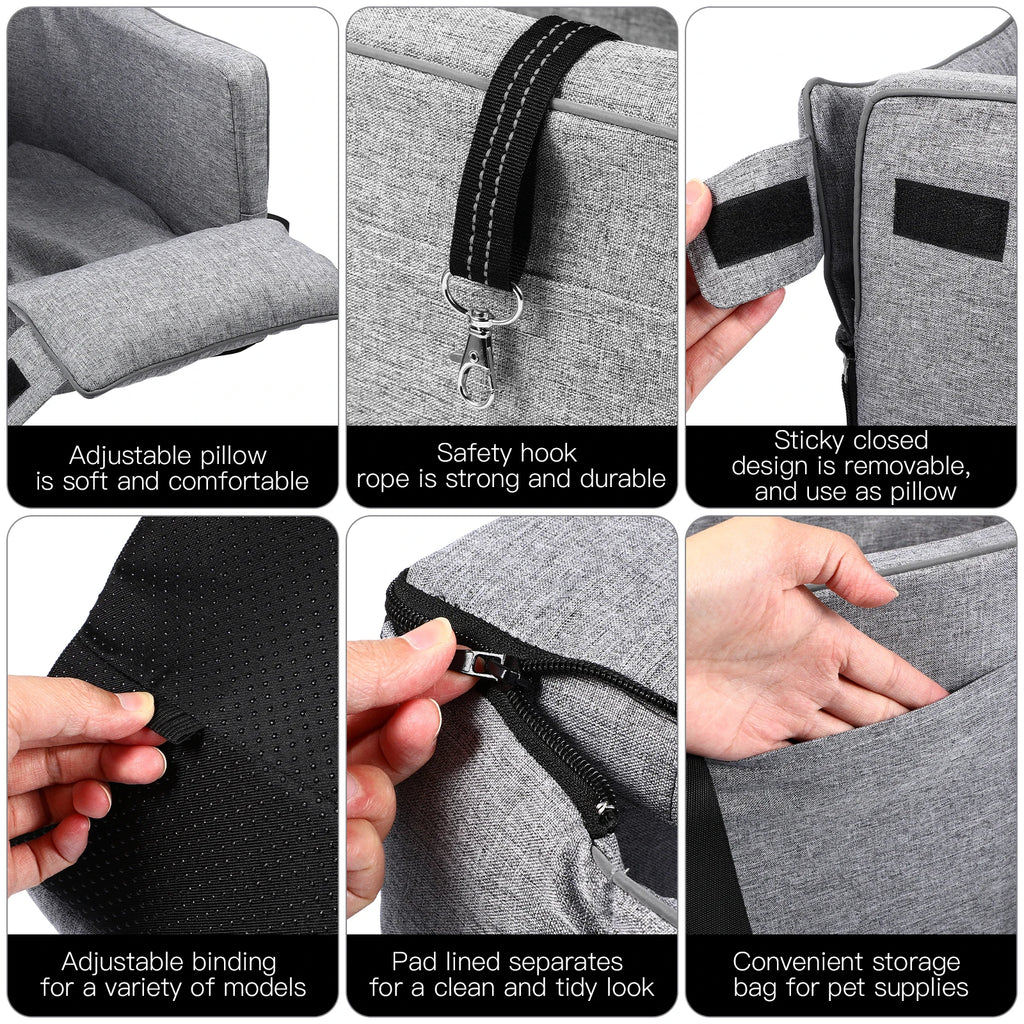 Adjustable pillow is soft and comfortable

Safety hook rope is strong and durable

Sticky closed design is removable, and use as pillow

Adjustable binding for a variety of models

Pad lined separates for a clean and tidy look

Convenient storage bag for pet supplies